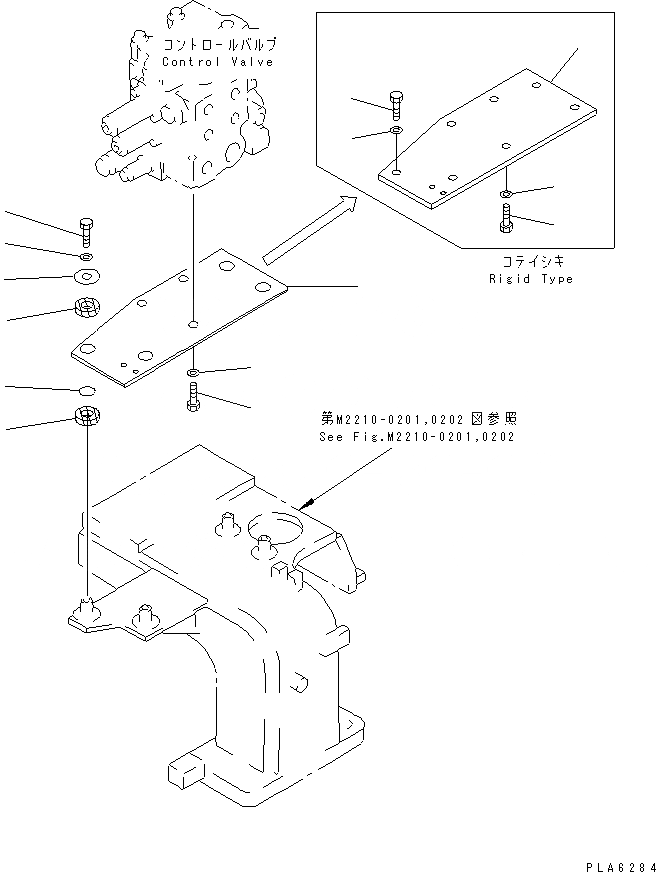 コントロールバルブ
Control Valve

コテイシキ
Rigid Type

第M2210-0201,0202 図参照
See Fig.M2210-0201,0202

PLA6284