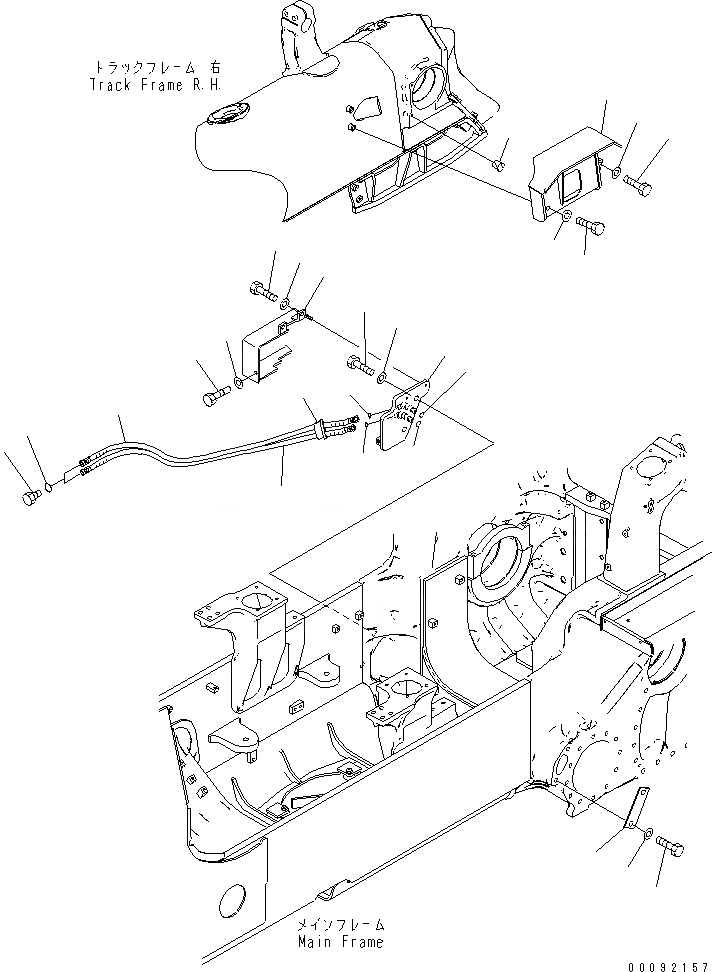 トラックフレーム 右
Track Frame R.H.

メインフレーム
Main Frame

00092157