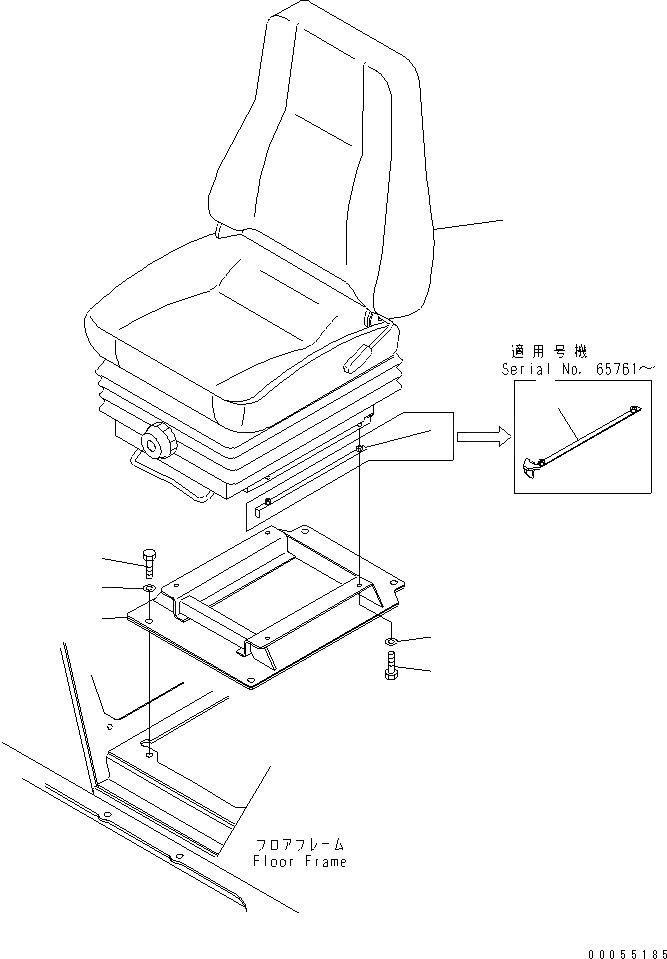 適用号機
Serial No. 65761～

フロアフレーム
Floor Frame

00055185