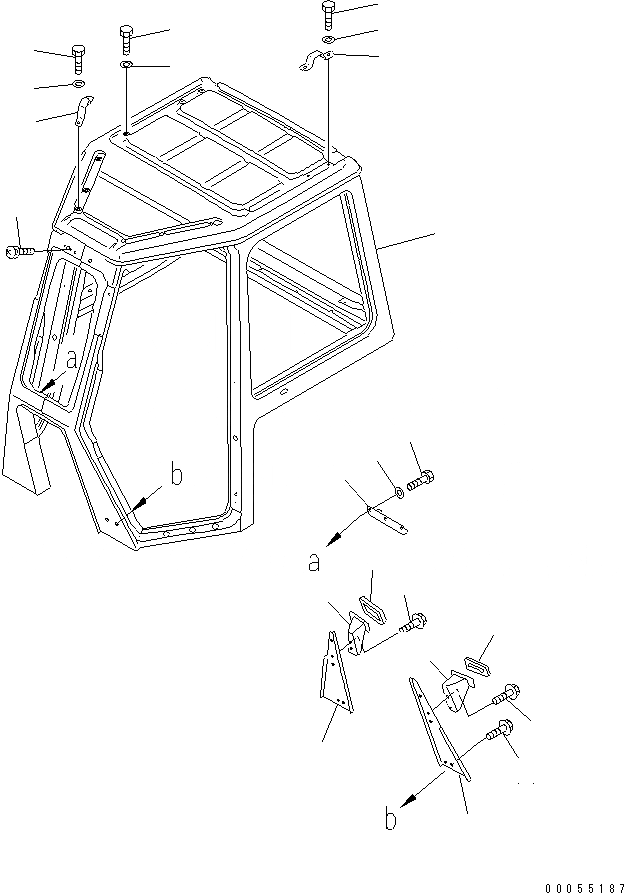 a
b
a
b
00055187