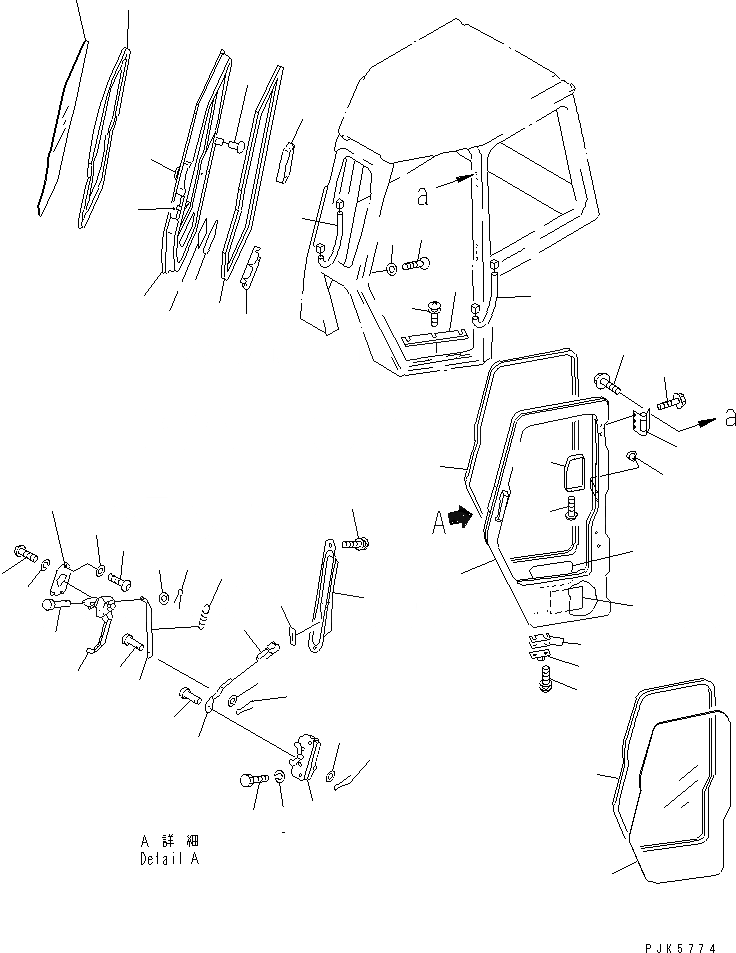 a

a

A

A 詳細
Detail A

PJK5774