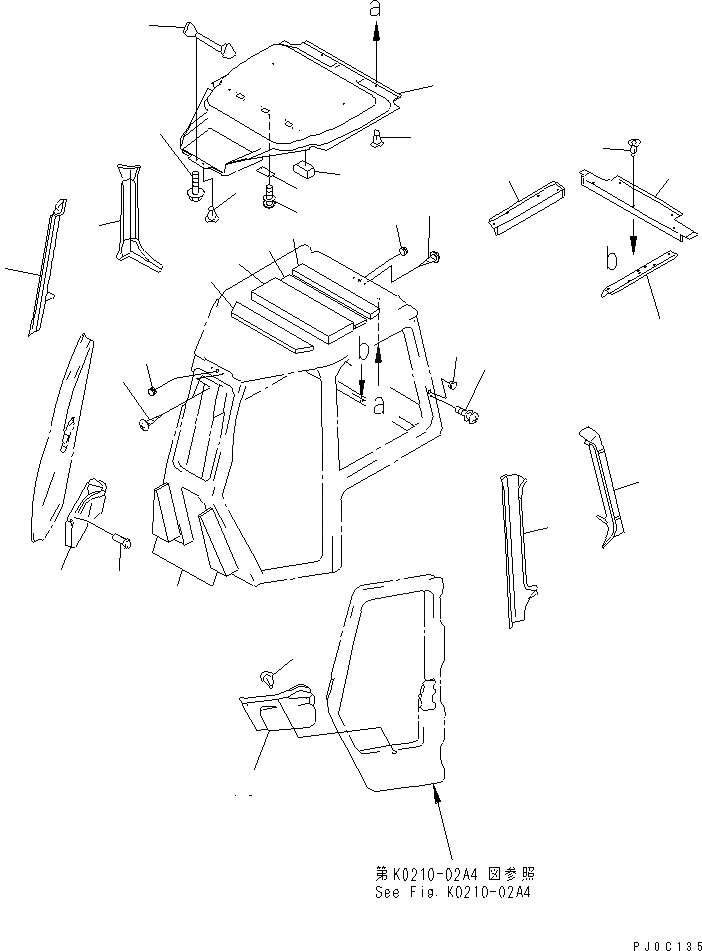 a

b

b

a

第K0210-02A4 図参照
See Fig. K0210-02A4

PJ0C135