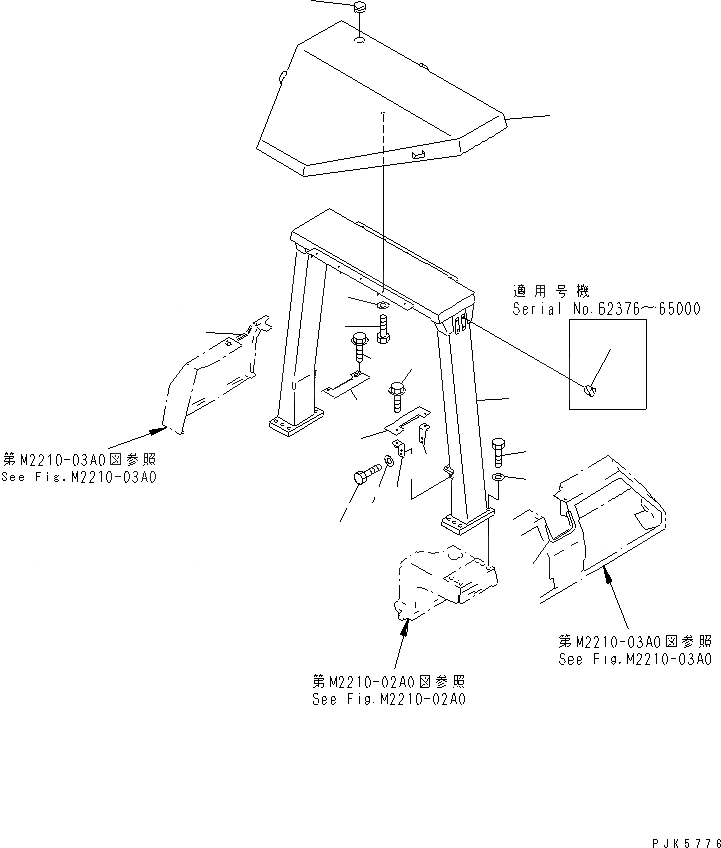 適用号機
Serial No.62376～65000

第M2210-03A0図参照
See Fig.M2210-03A0

第M2210-03A0図参照
See Fig.M2210-03A0

第M2210-02A0図参照
See Fig.M2210-02A0

PJK5776