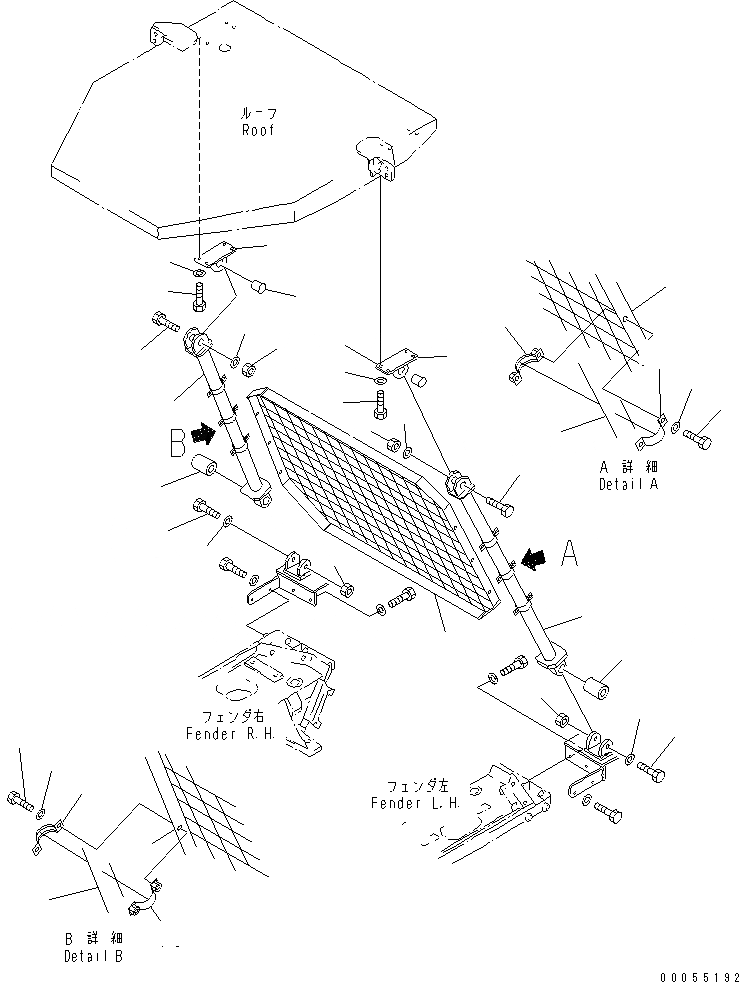 ルーフ
Roof

B

A

A 詳細
Detail A

フェンダ右
Fender R.H.

フェンダ左
Fender L.H.

B 詳細
Detail B

00055192