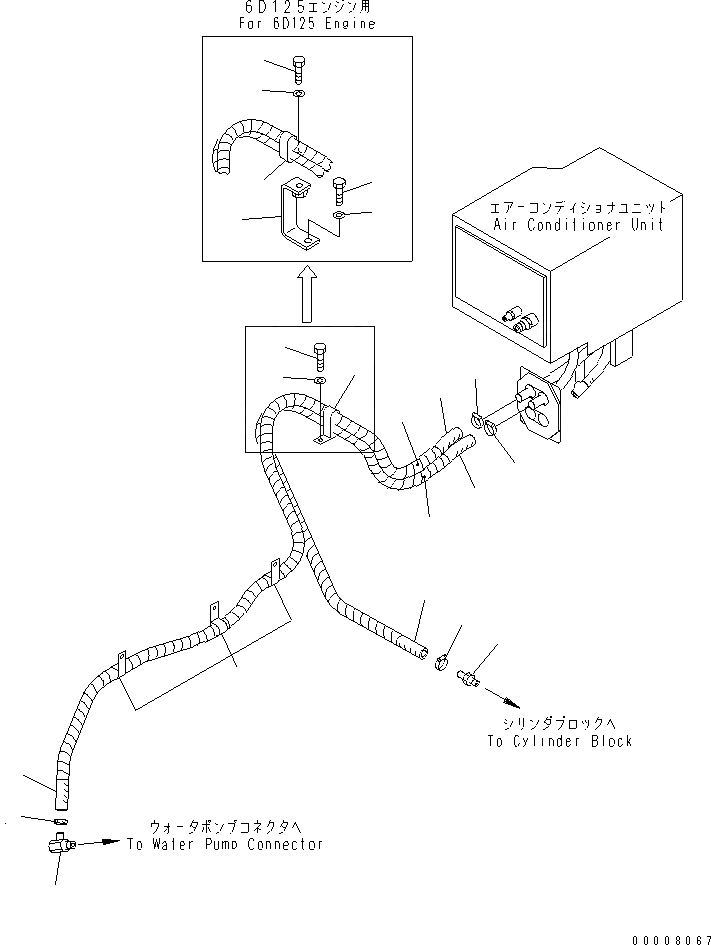 6D125エンジン用
For 6D125 Engine

エアーコンディショナユニット
Air Conditioner Unit

シリンダブロックへ
To Cylinder Block

ウォータポンプコネクタへ
To Water Pump Connector

00008067