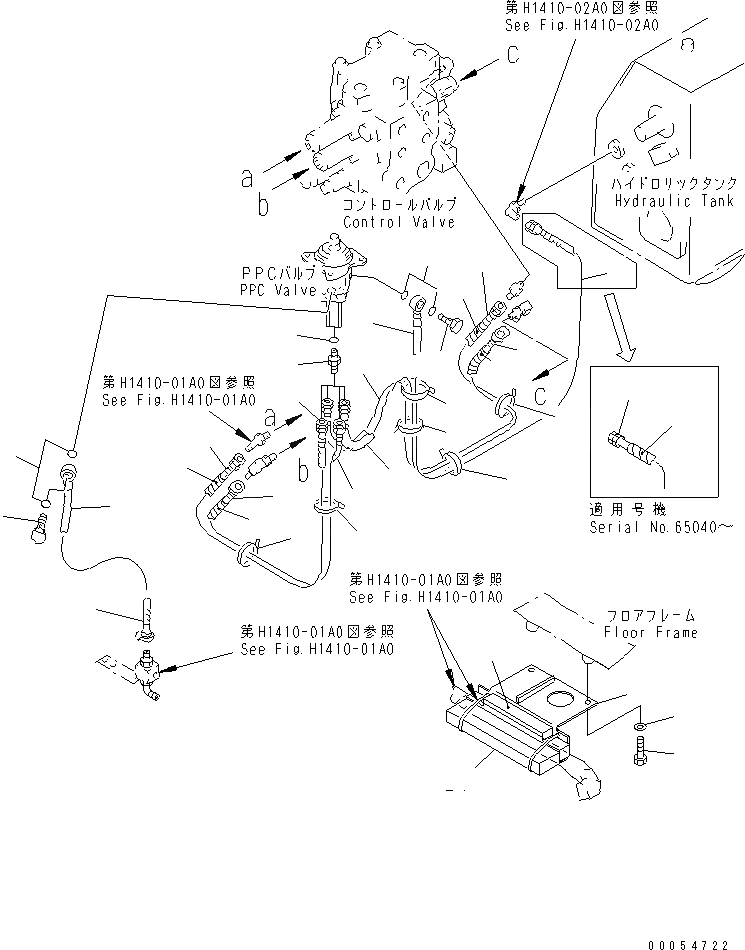 第H1410-02A0図参照
See Fig.H1410-02A0

C

a
b

コントロールバルブ
Control Valve

ハイドロリックタンク
Hydraulic Tank

PPCバルブ
PPC Valve

第H1410-01A0図参照
See Fig.H1410-01A0

a

b

C

適用号機
Serial No.65040～

第H1410-01A0図参照
See Fig.H1410-01A0

フロアフレーム
Floor Frame

第H1410-01A0図参照
See Fig.H1410-01A0

00054722