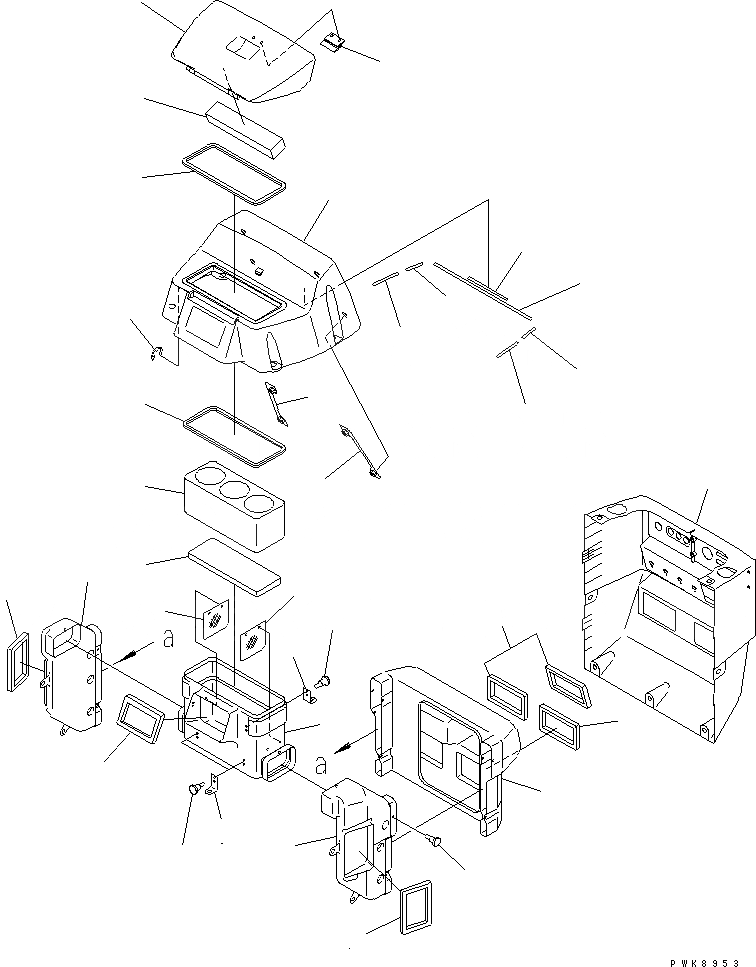 a

a

PWK8953