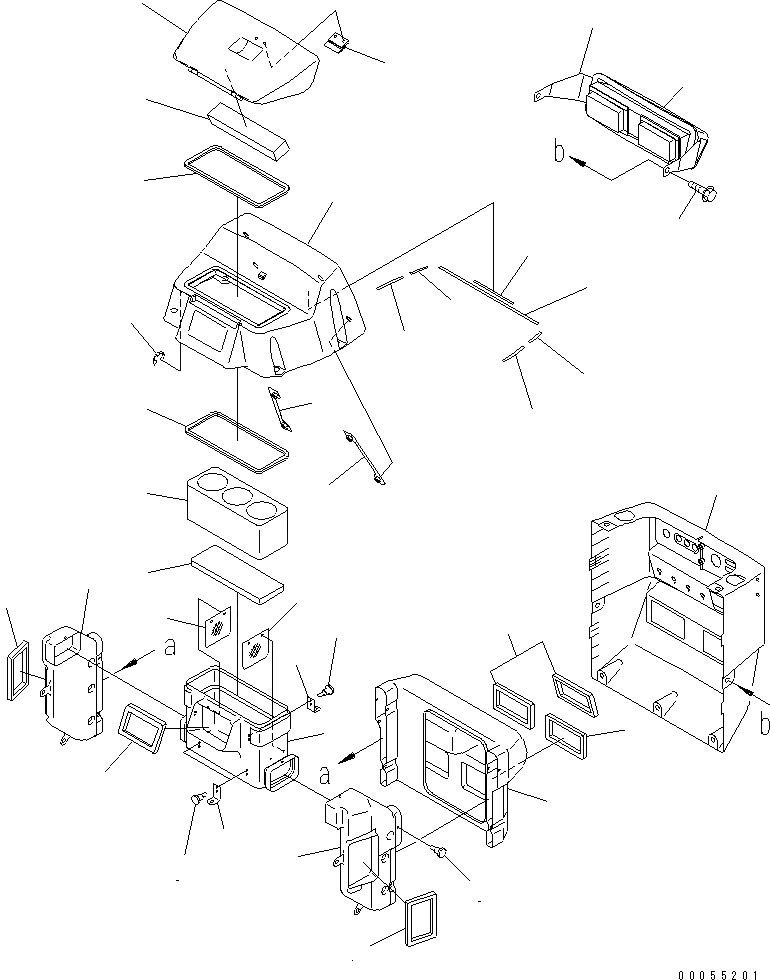 b
a
a
b
00055201