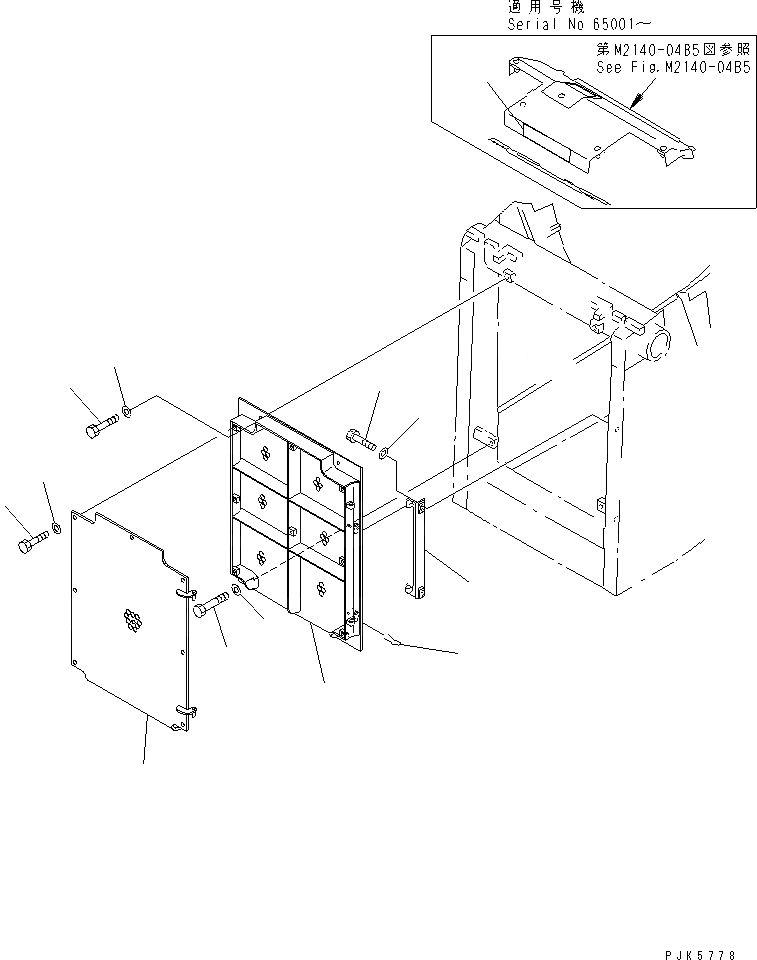 適用号機
Serial No 65001～

第M2140-04B5図参照
See Fig.M2140-04B5

PJK5778