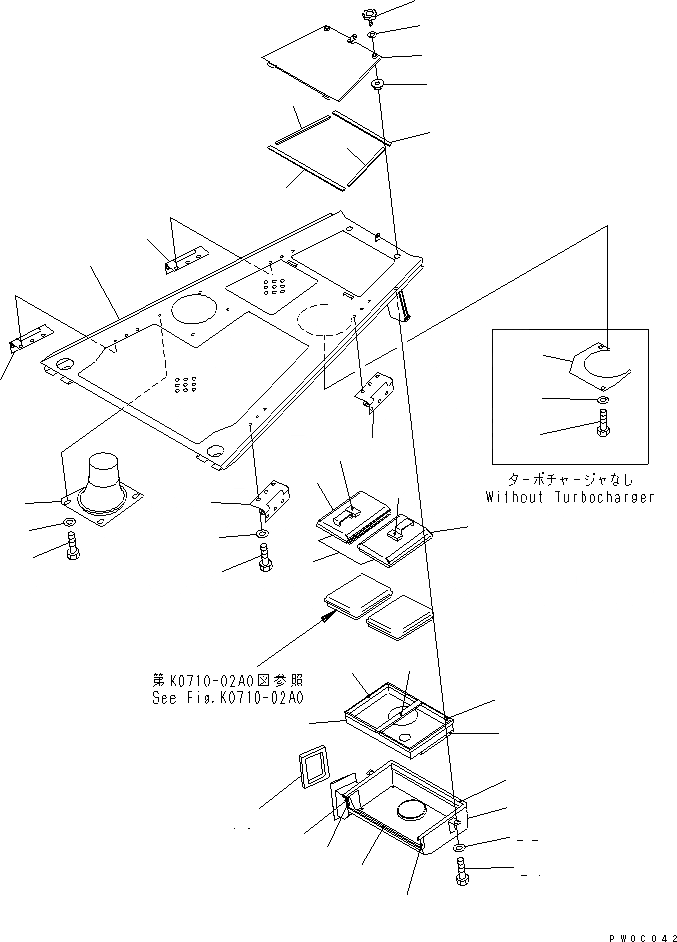 ターボチャージャなし
Without Turbocharger

第K0710-02A0図参照
See Fig.K0710-02A0

PW0C042