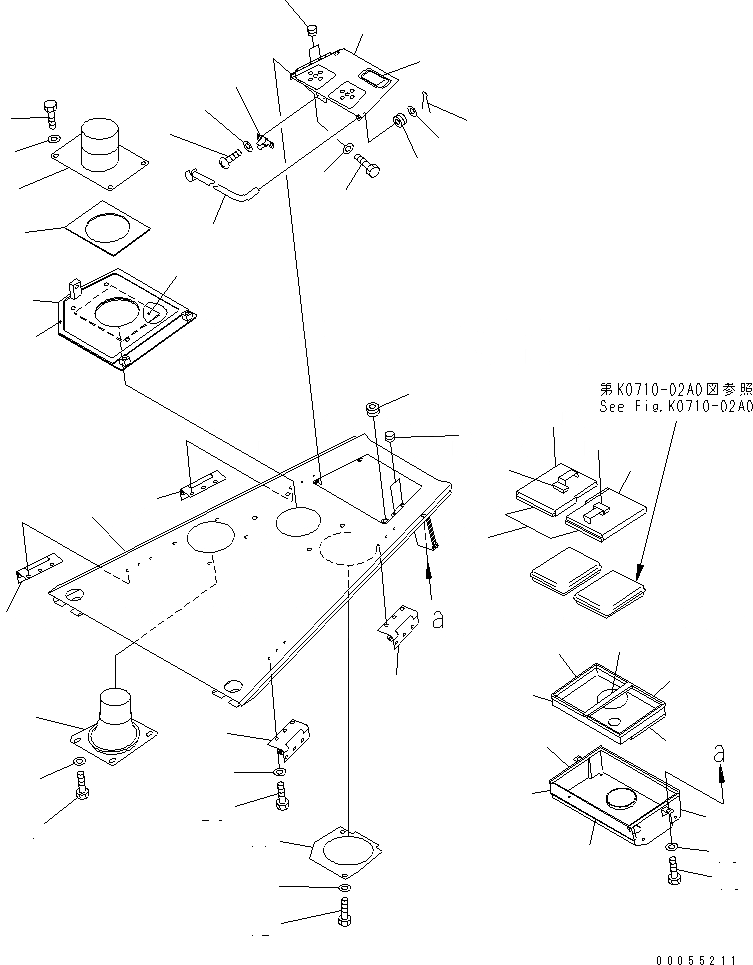 第K0710-02A0図参照
See Fig.K0710-02A0

a

a

00055211