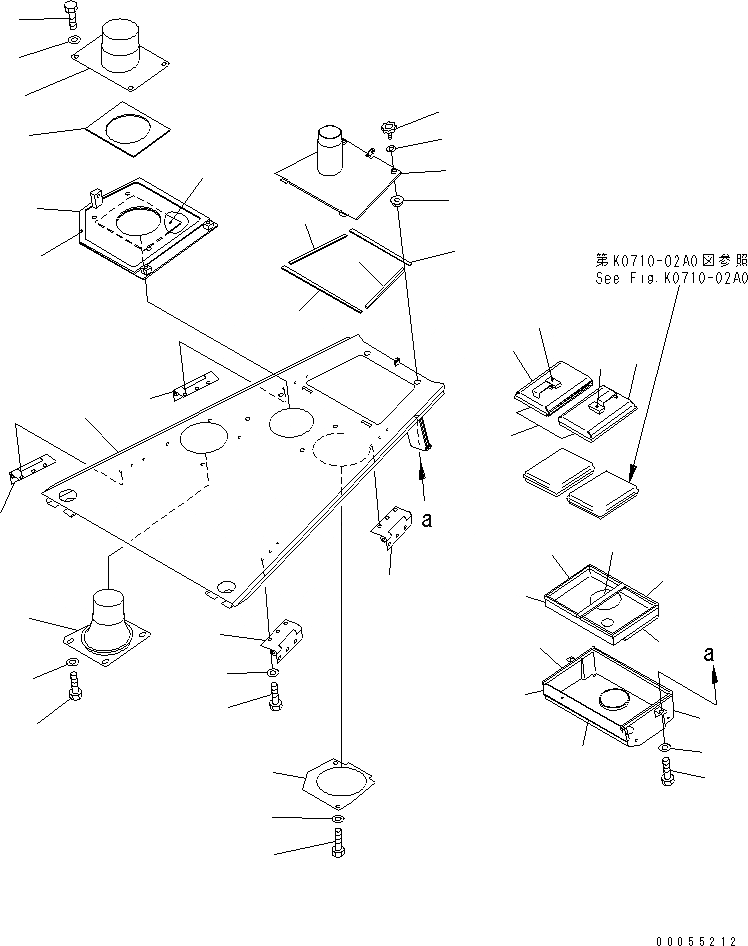 第K0710-02A0図参照
See Fig.K0710-02A0

a

a

00055212