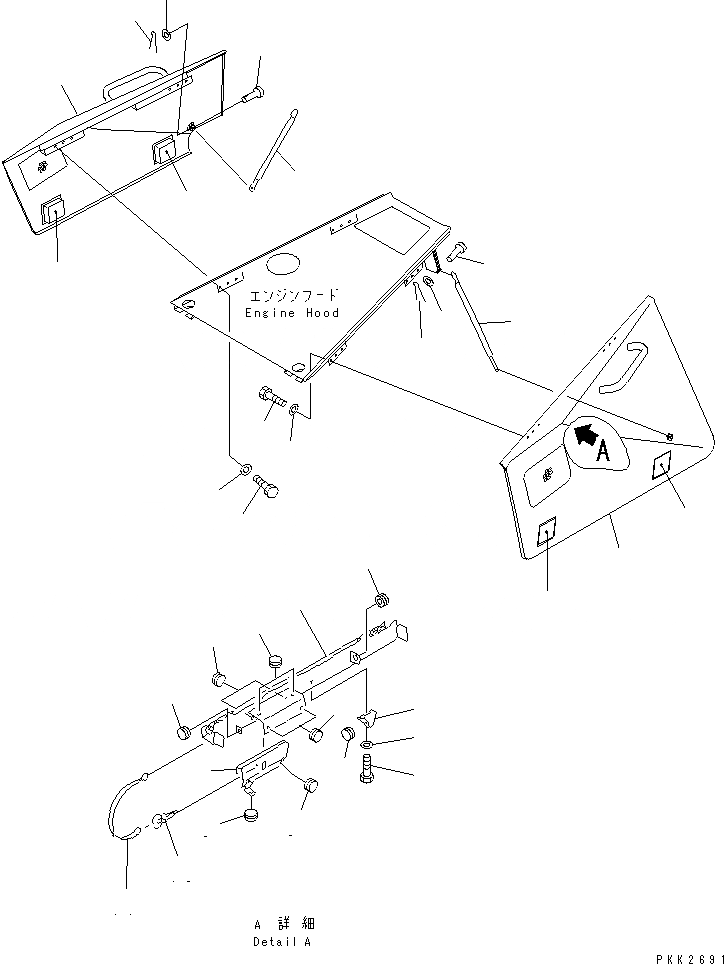 エンジンフード
Engine Hood

A

A 詳細
Detail A

PKK2691