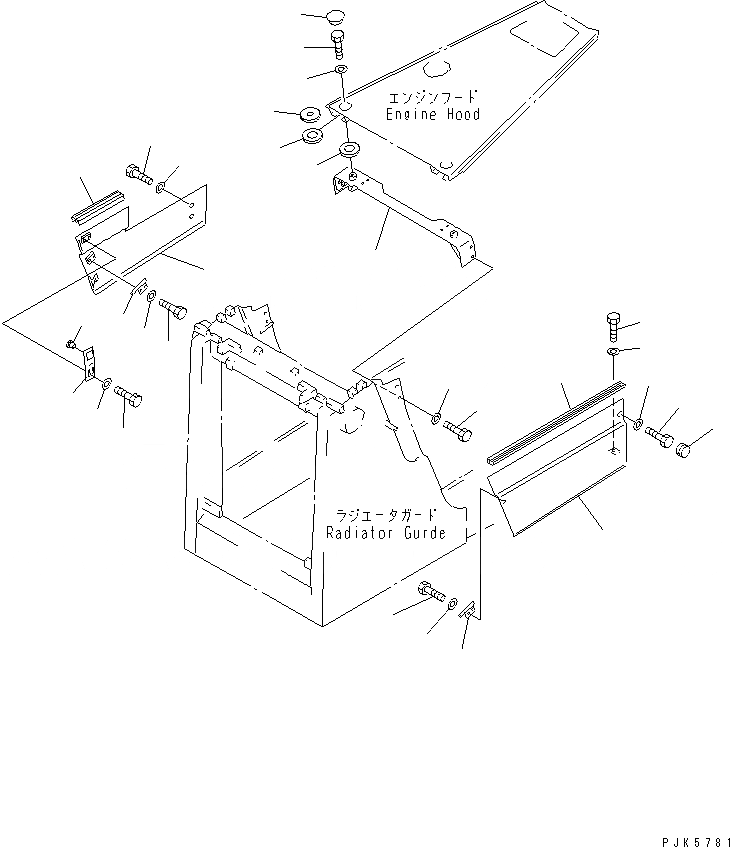 エンジンフード
Engine Hood

ラジエータガード
Radiator Gurde

PJK5781