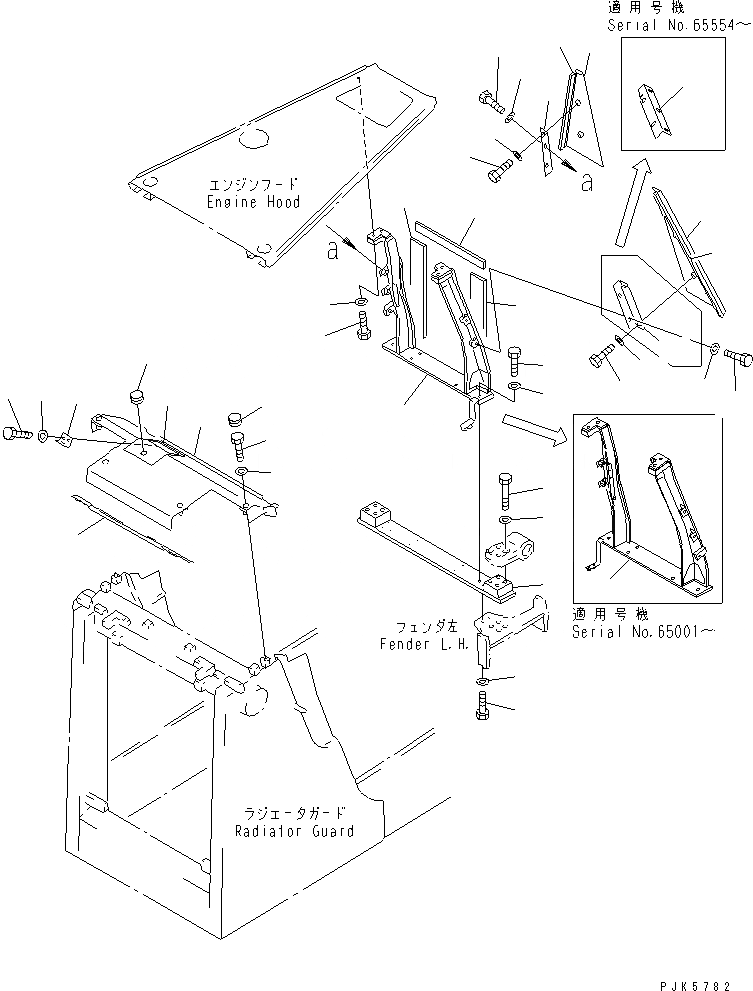 適用号機
Serial No.65554～

エンジンフード
Engine Hood

a

a

フェンダ左
Fender L.H.

適用号機
Serial No.65001～

ラジエータガード
Radiator Guard

PJK5782