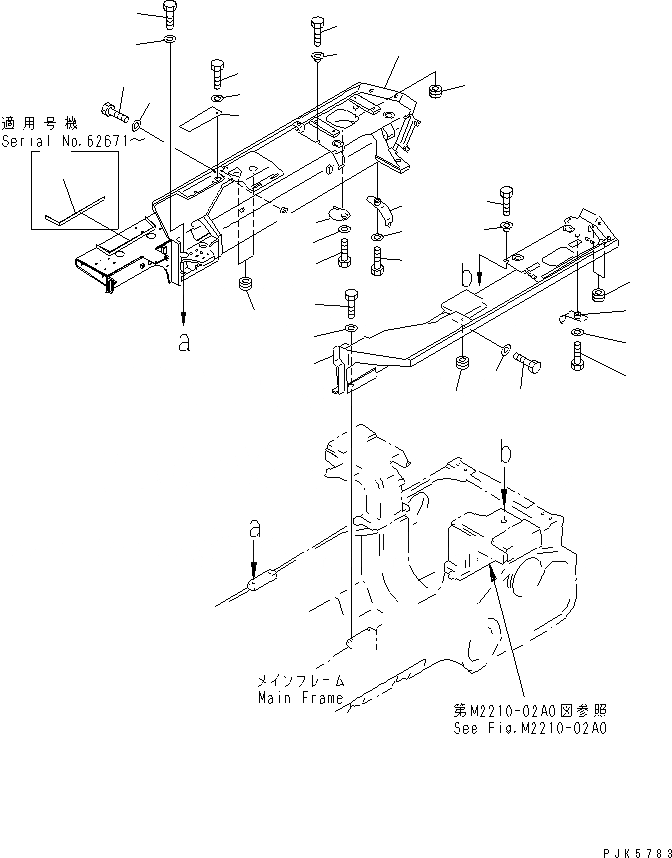 適用号機
Serial No.62671～

a

b

b

a

メインフレーム
Main Frame

第M2210-02A0図参照
See Fig.M2210-02A0

PJK5783