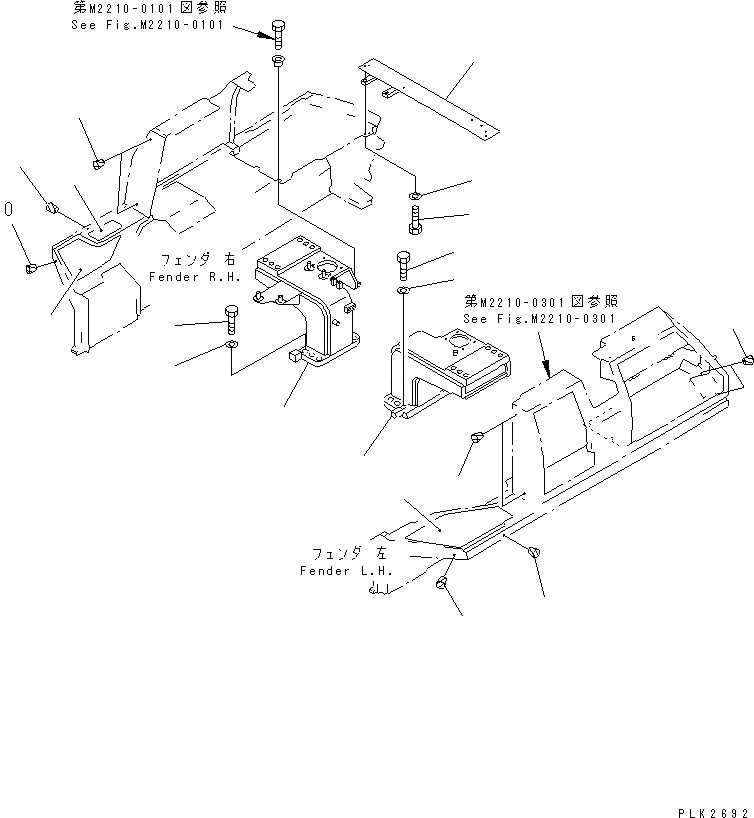 第M2210-0101図参照
See Fig.M2210-0101

0

フェンダ 右
Fender R.H.

第M2210-0301図参照
See Fig.M2210-0301

フェンダ 左
Fender L.H.

PLK2692