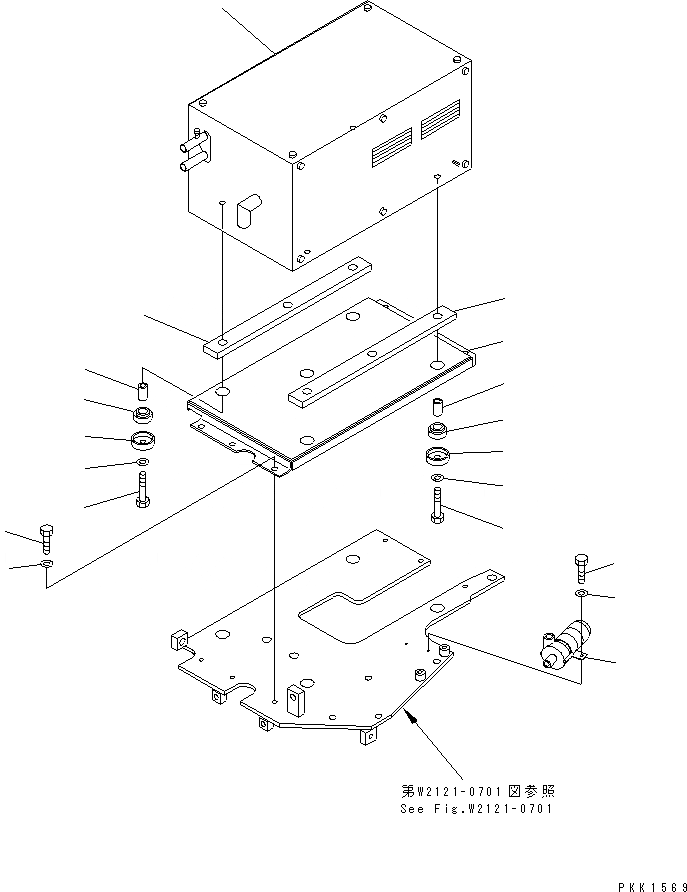 第W2121-0701図参照
See Fig.W2121-0701

PKK1569