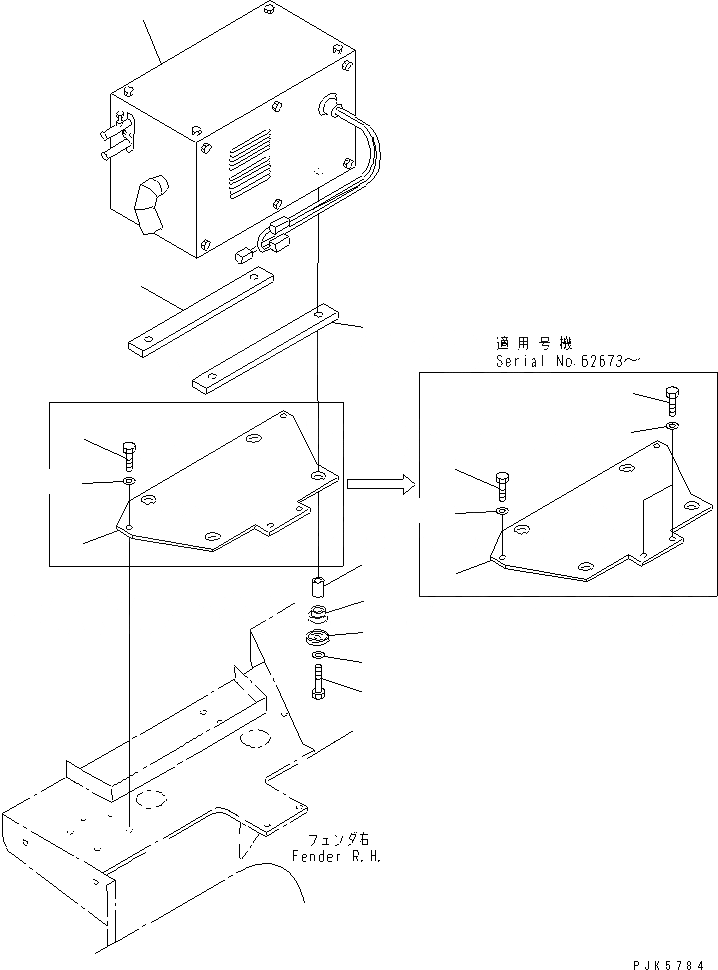 適用号機
Serial No.62673~

フェンダ右
Fender R.H.

PJK5784