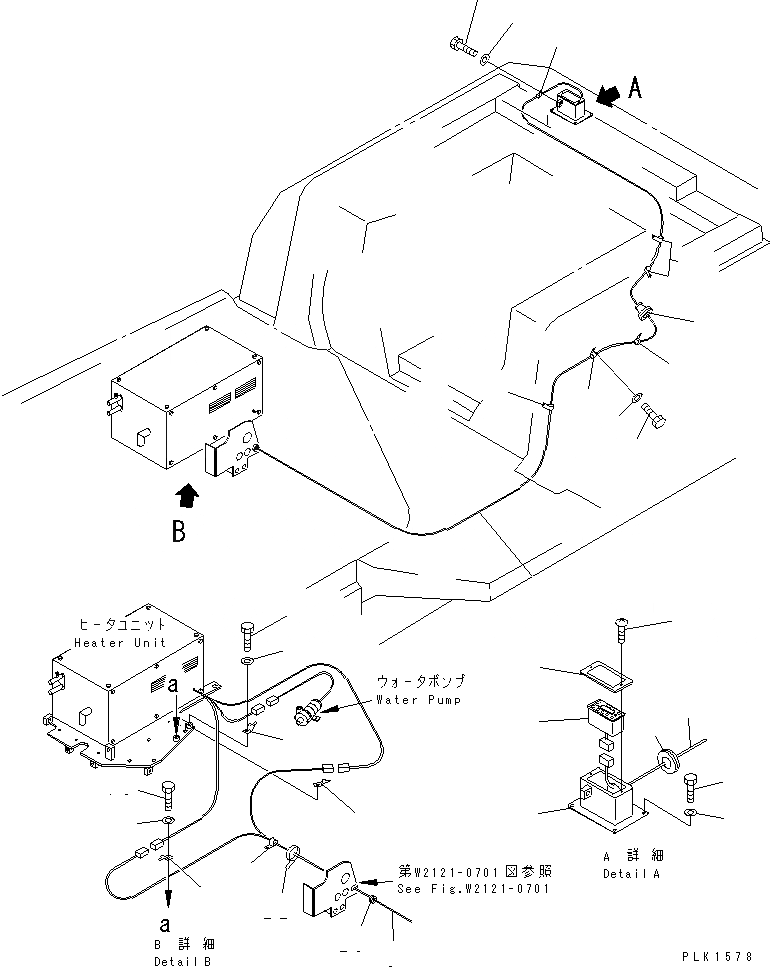 A

B

ヒータユニット
Heater Unit

a

ウォータポンプ
Water Pump

第W2121-0701図参照
See Fig.W2121-0701

a

B 詳 細
Detail B

A 詳 細
Detail A

PLK1578