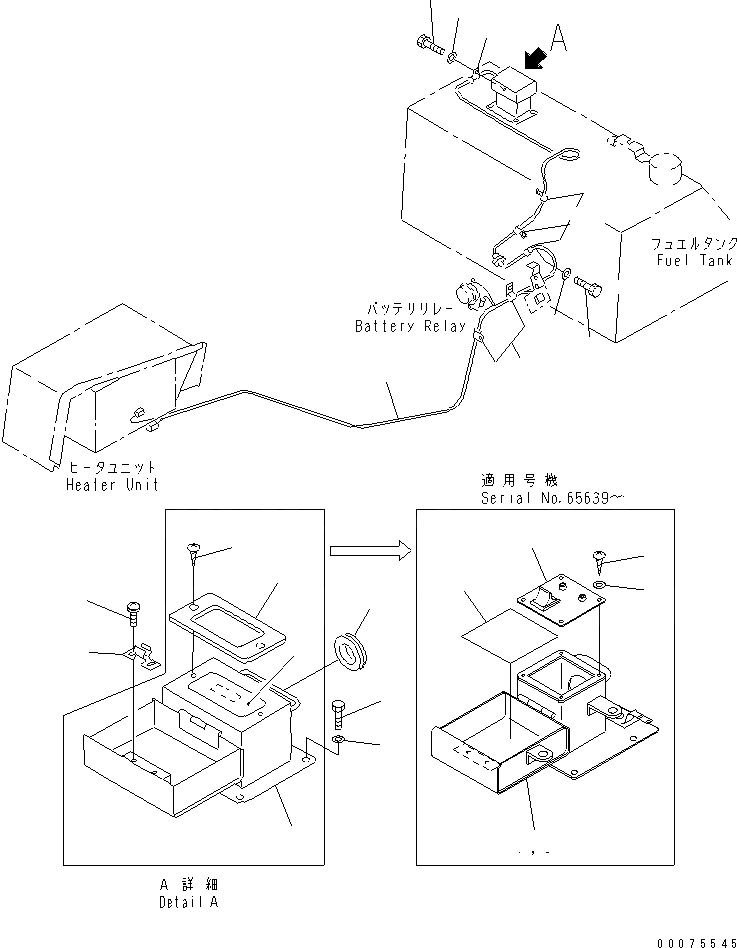 A

フュエルタンク
Fuel Tank

バッテリリレー
Battery Relay

ヒータユニット
Heater Unit

適用号機
Serial No.65639~

A 詳細
Detail A

00075545