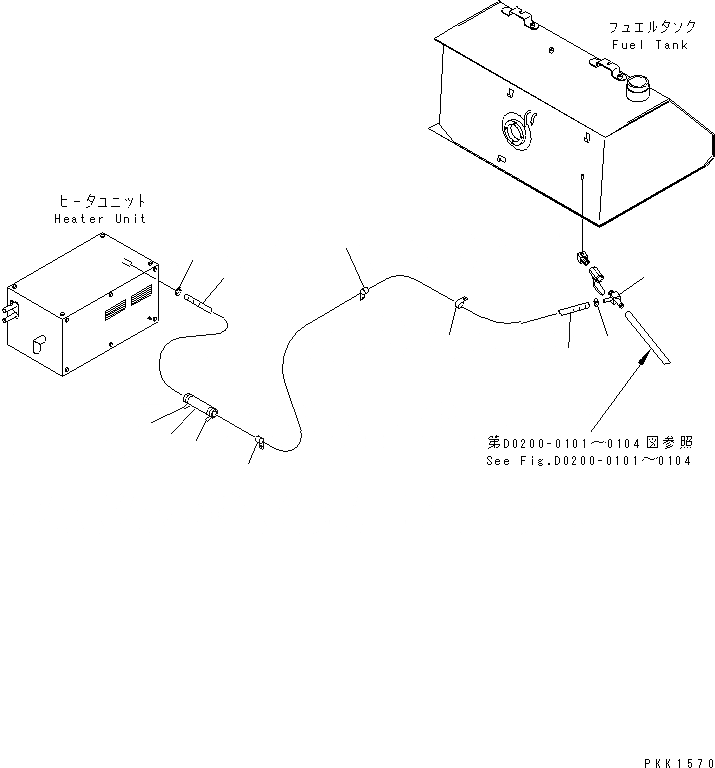 フュエルタンク
Fuel Tank

ヒータユニット
Heater Unit

第D0200-0101～0104図参照
See Fig.D0200-0101～0104

PKK1570