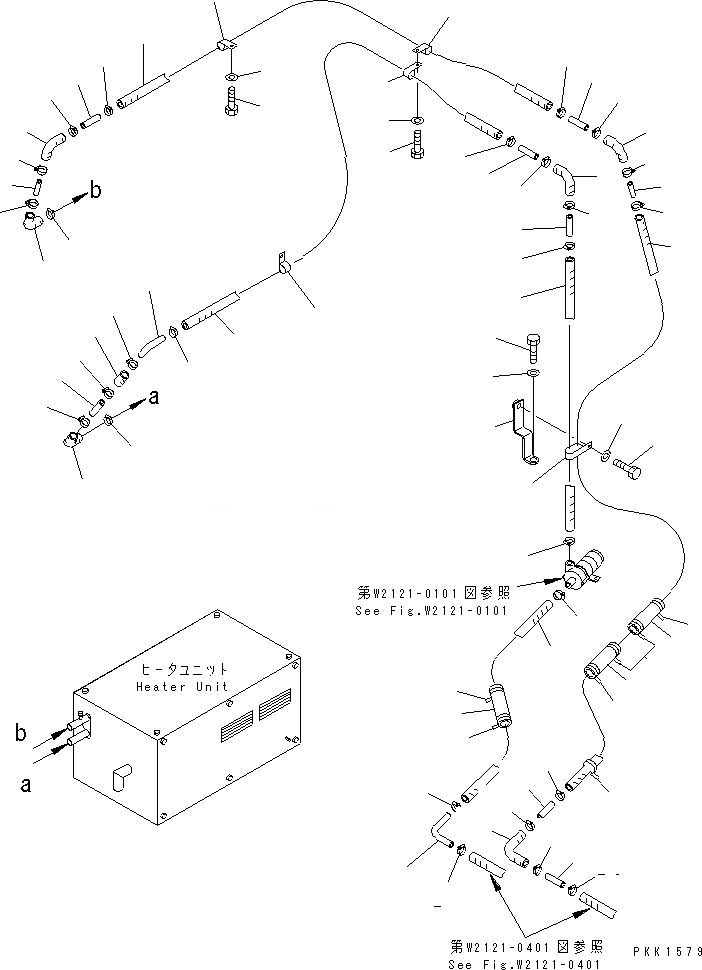 b

a

第W2121-0101図参照
See Fig.W2121-0101

ヒータユニット
Heater Unit

b

a

第W2121-0401図参照
See Fig.W2121-0401

PKK1579