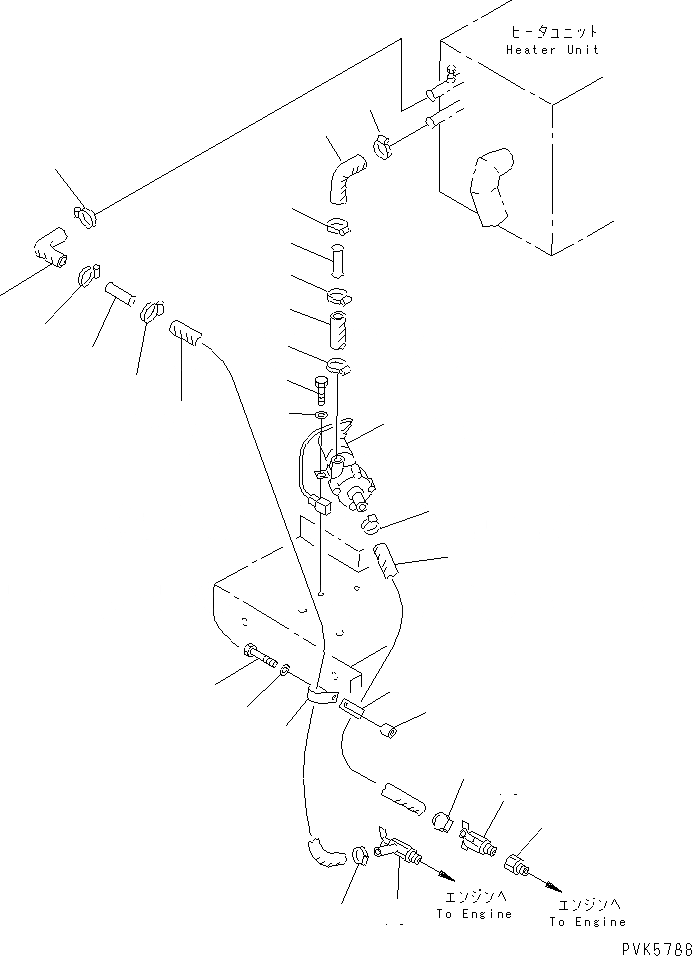 ヒータユニット
Heater Unit

エンジンへ
To Engine

エンジンへ
To Engine

PVK5788