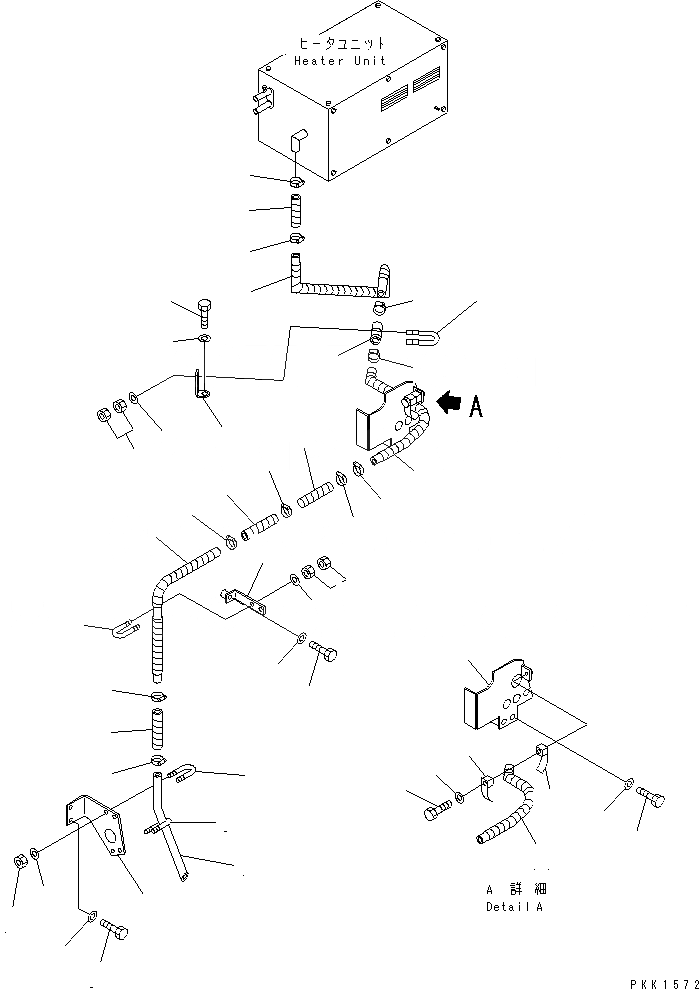 ヒータユニット
Heater Unit

A

A 詳細
Detail A

PKK1572