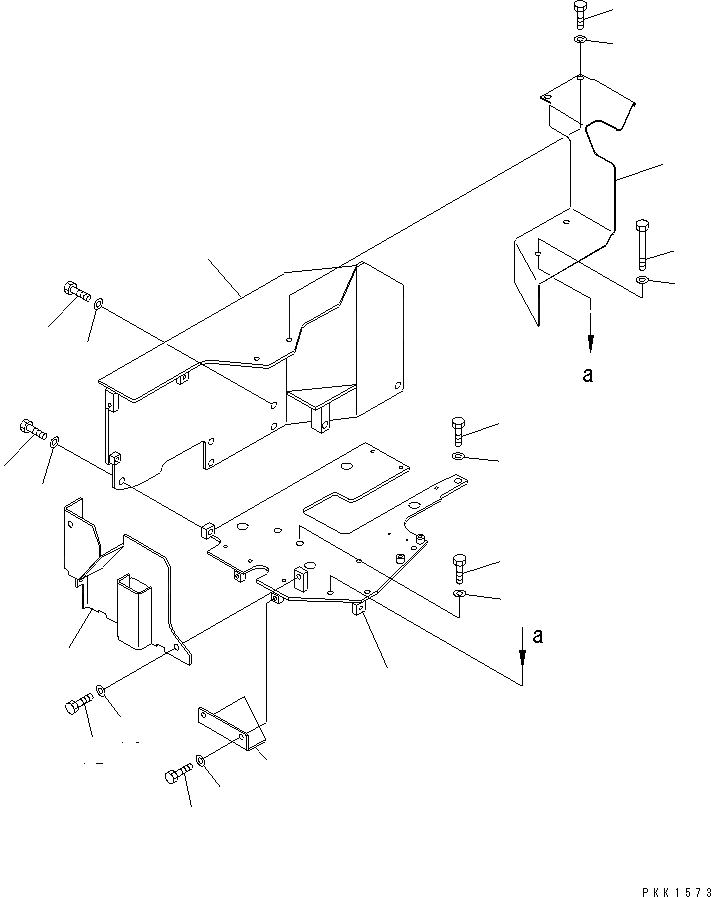 a

a

PKK1573