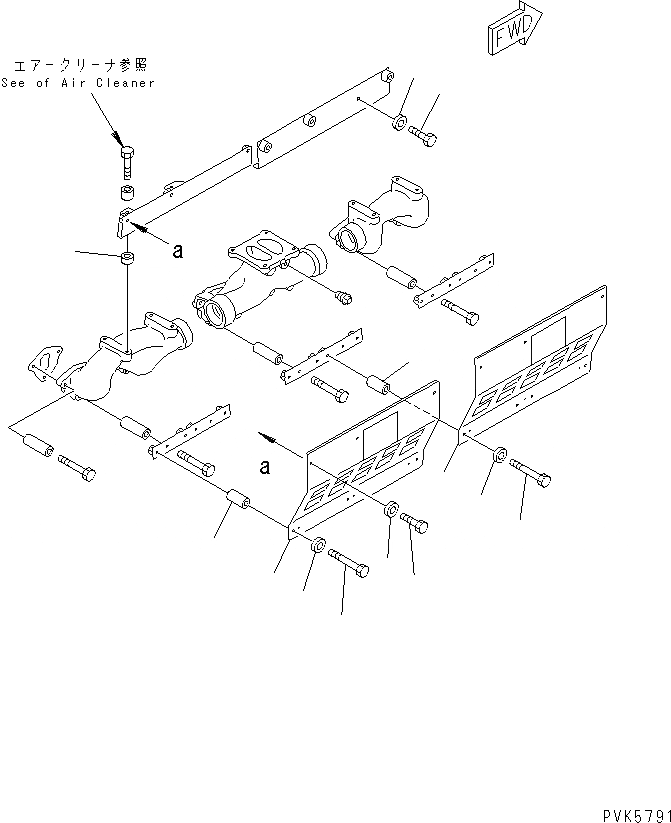 FWD

エアークリーナ参照
See of Air Cleaner

a

a

PVK5791