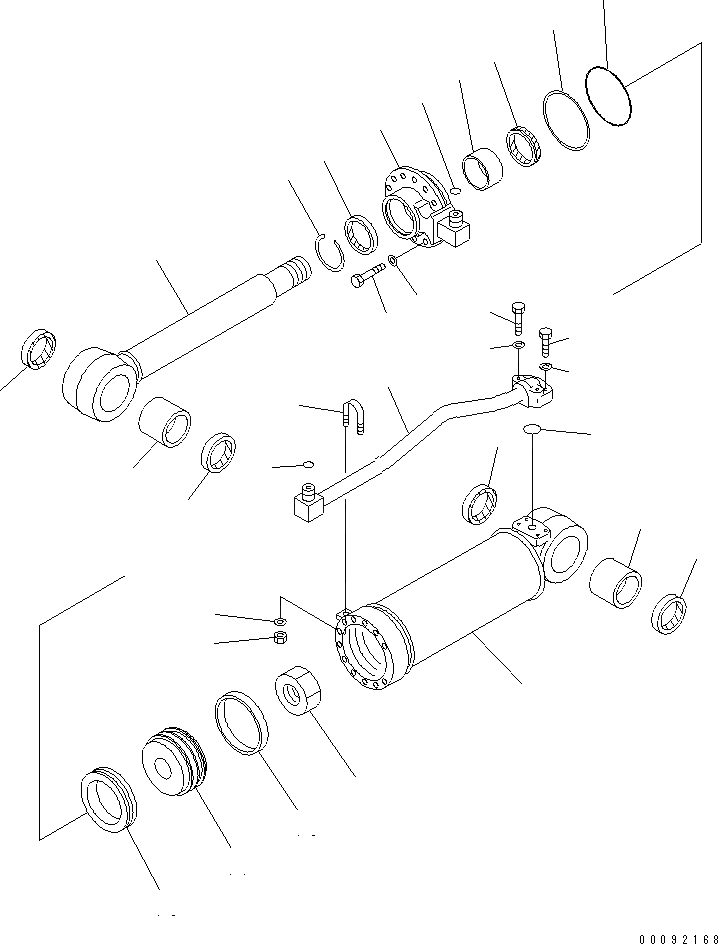 00092168