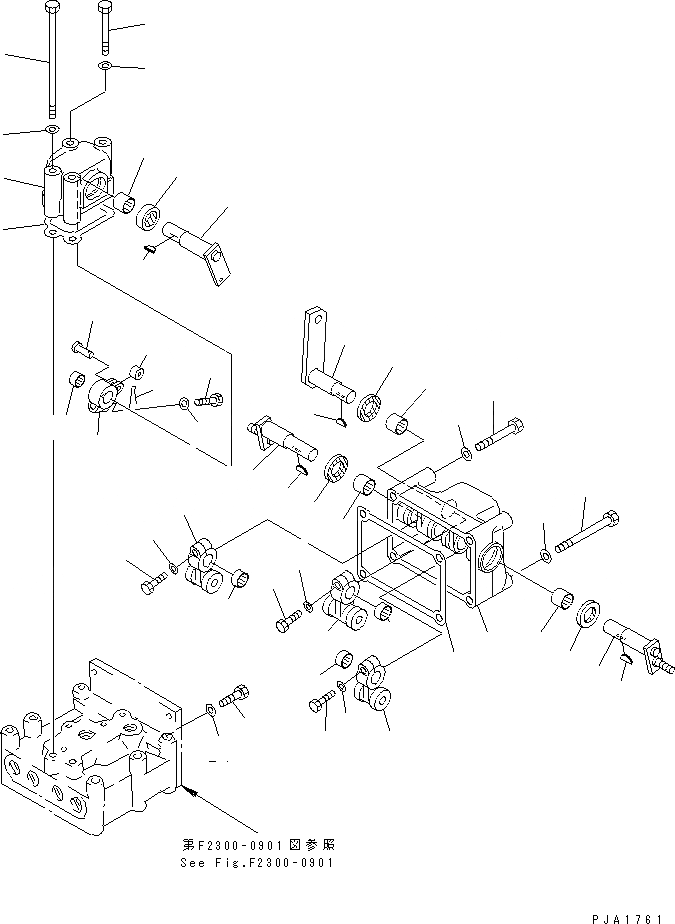 第F2300-0901図参照
See Fig.F2300-0901

PJA1761