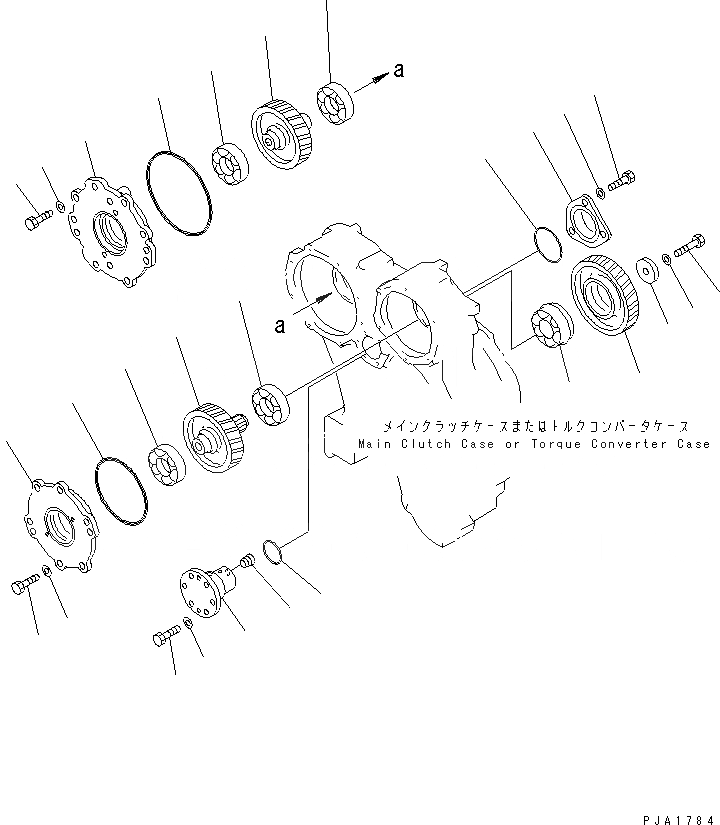 a

a

メインクラッチケースまたはトルクコンバータケース
Main Clutch Case or Torque Converter Case

PJA1784