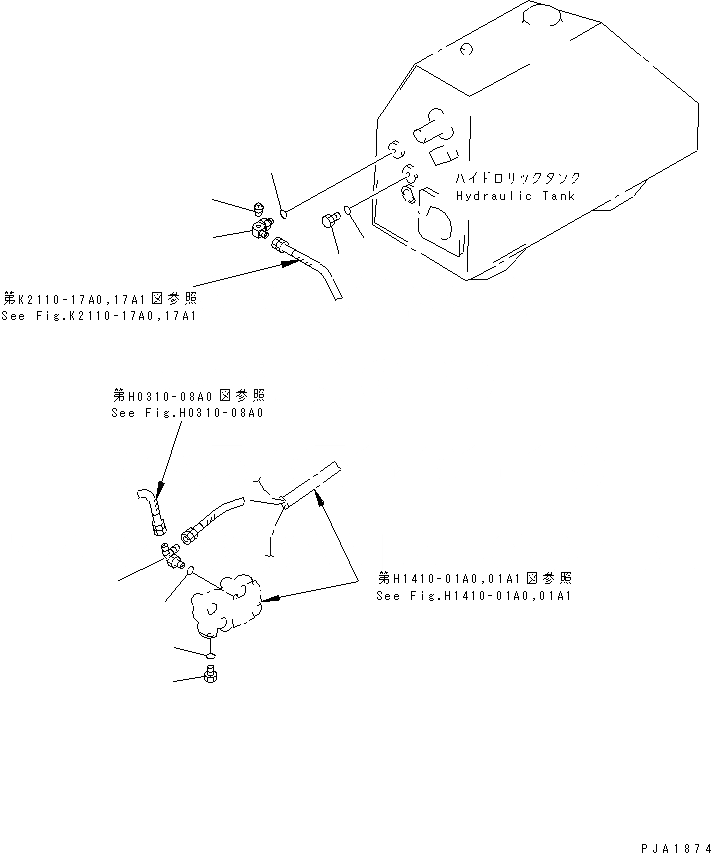 ハイドロリックタンク
Hydraulic Tank

第K2110-17A0,17A1図参照
See Fig.K2110-17A0,17A1

第H0310-08A0図参照
See Fig.H0310-08A0

第H1410-01A0,01A1図参照
See Fig.H1410-01A0,01A1

PJA1874