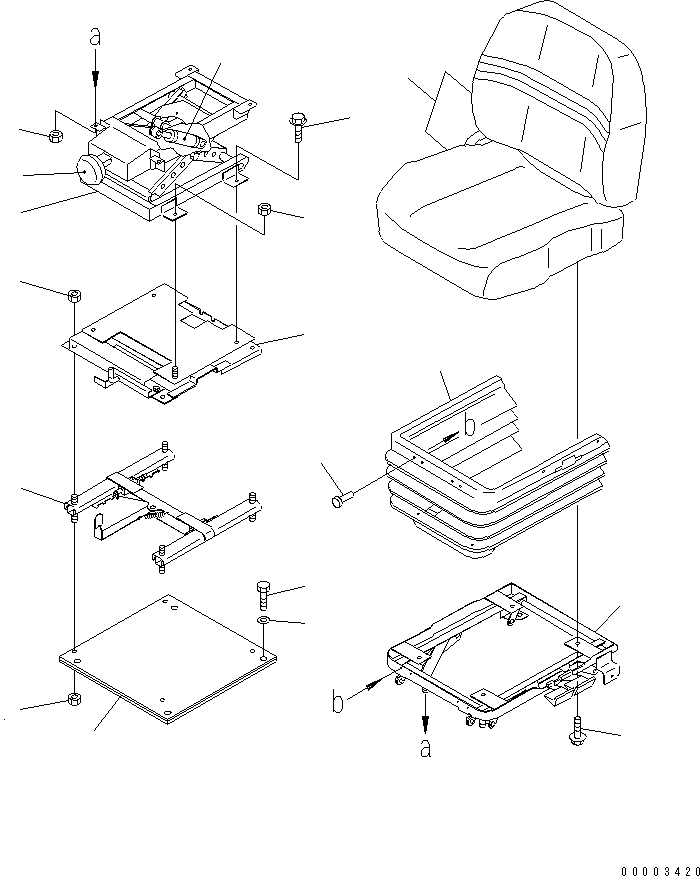 a
b
b
a
00003420