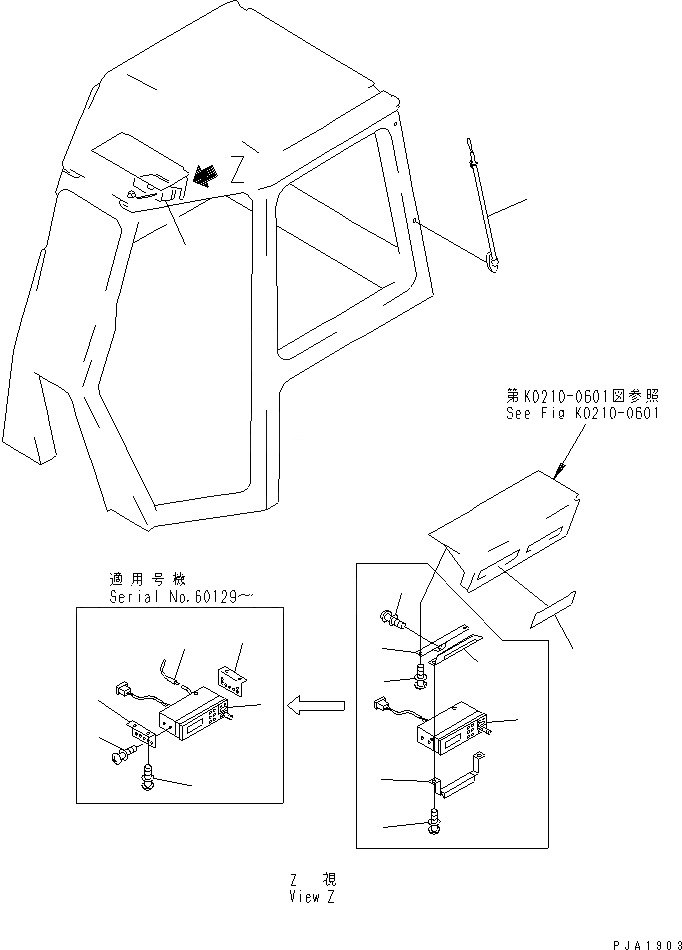 Z

第K0210-0601図参照
See Fig K0210-0601

適用号機
Serial No.60129~

Z 視
View Z

PJA1903