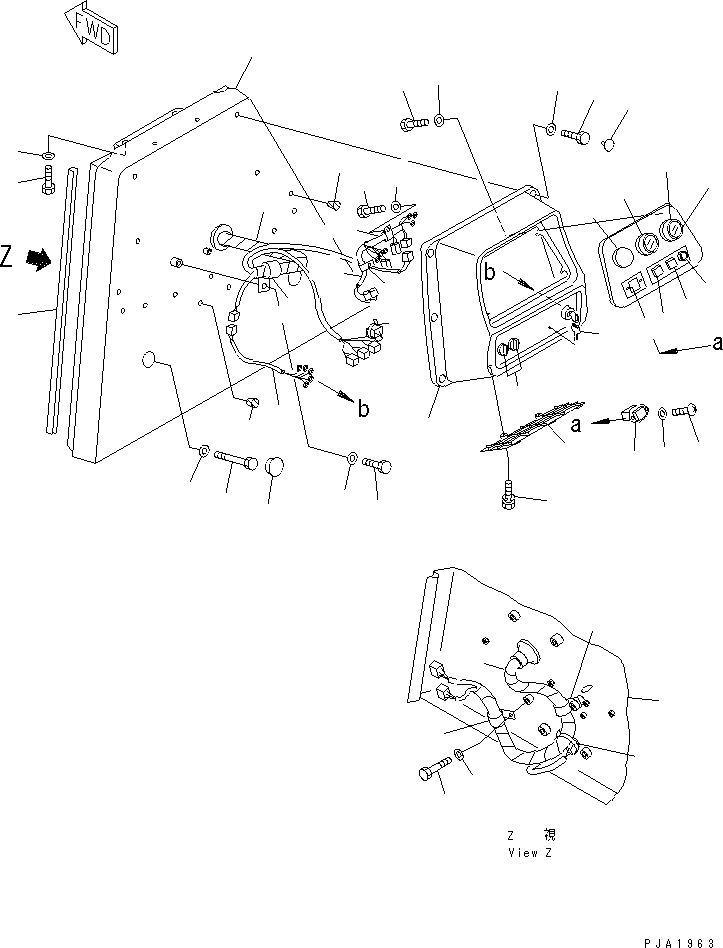 FWD

Z

b

a

b

a

Z 視
View Z

PJA1963