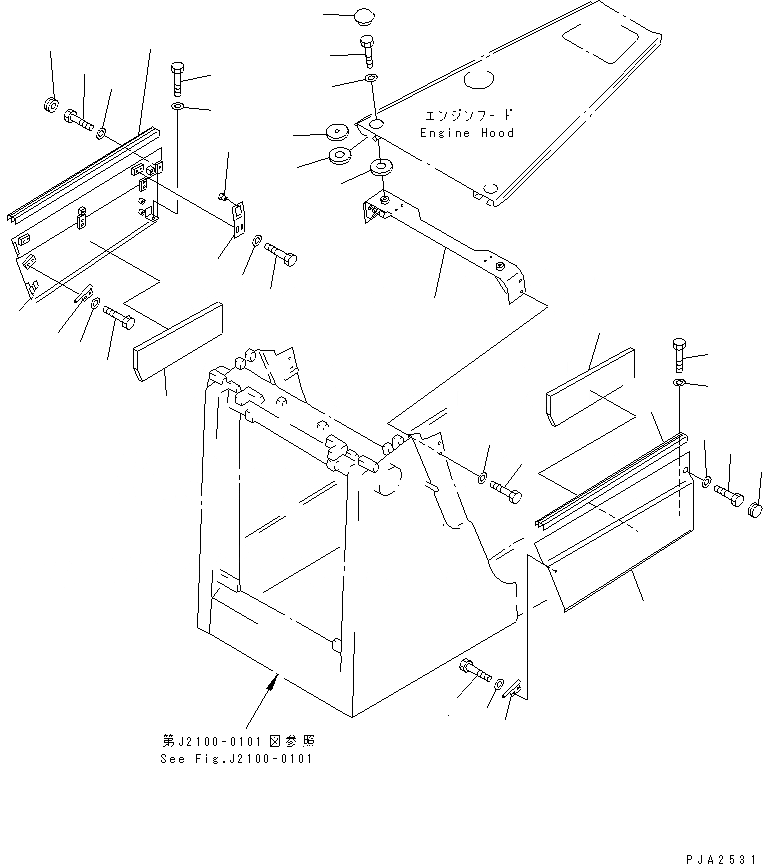 エンジンフード
Engine Hood

第J2100-0101図参照
See Fig.J2100-0101

PJA2531