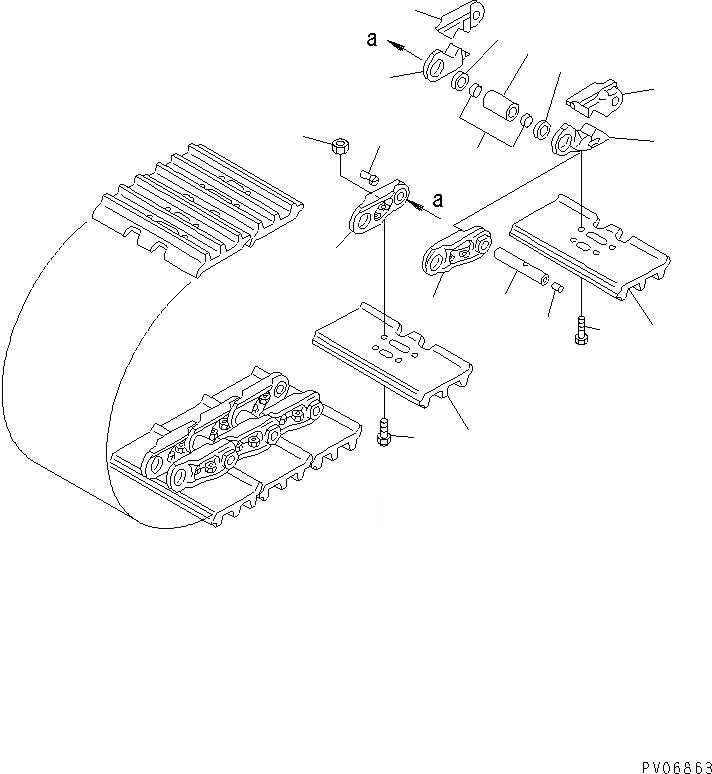 a

a

PV06863