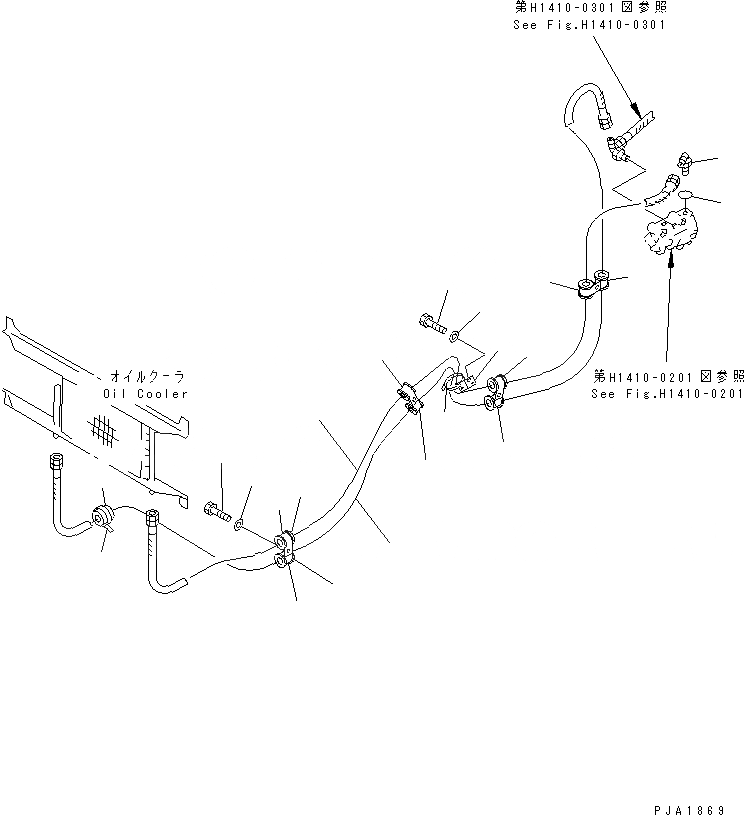 第H1410-0301図参照
See Fig.H1410-0301

オイルクーラ
Oil Cooler

第H1410-0201図参照
See Fig.H1410-0201

PJA1869