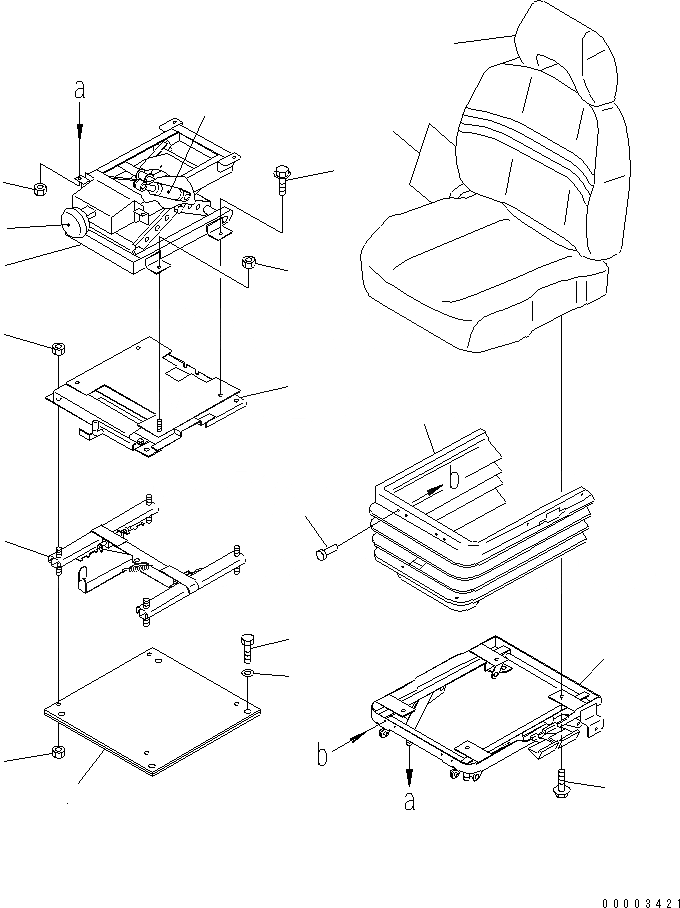 a

b

b

a

00003421