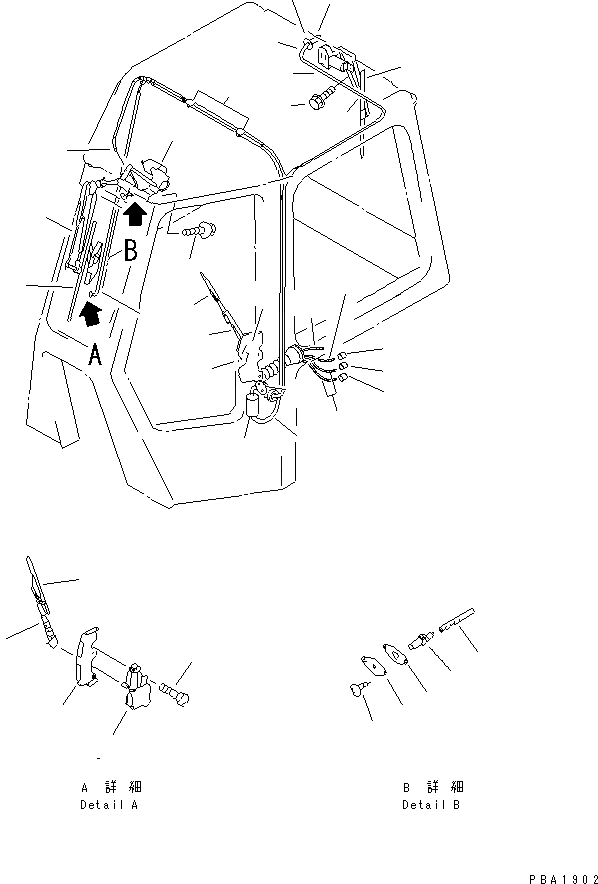 B

A

A 詳細
Detail A

B 詳細
Detail B

PBA1902