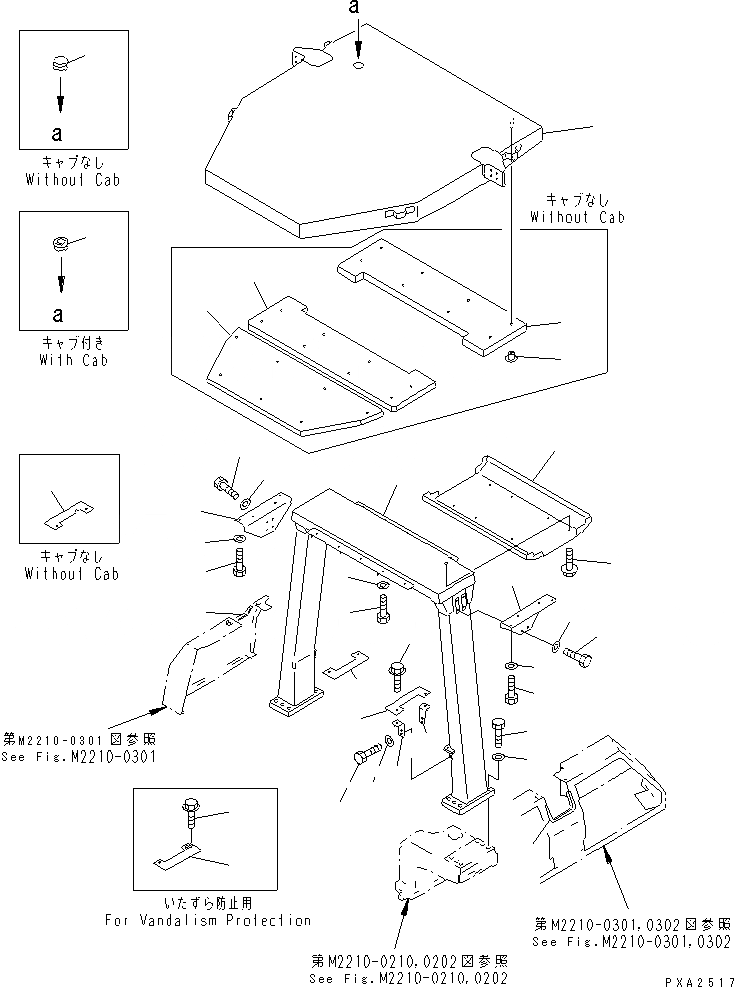 a

a

キャブなし
Without Cab

a

キャブ付き
With Cab

キャブなし
Without Cab

キャブなし
Without Cab

第M2210-0301図参照
See Fig.M2210-0301

いたずら防止用
For Vandalism Protection

第M2210-0210,0202図参照
See Fig.M2210-0210,0202

第M2210-0301,0302図参照
See Fig.M2210-0301,0302

PXA2517