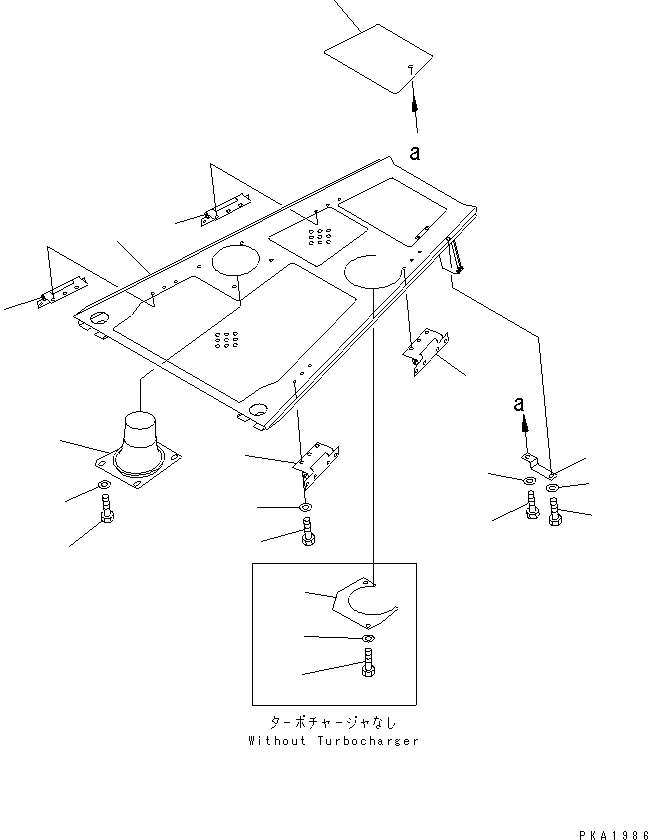 a

a

ターボチャージャなし
Without Turbocharger

PKA1986