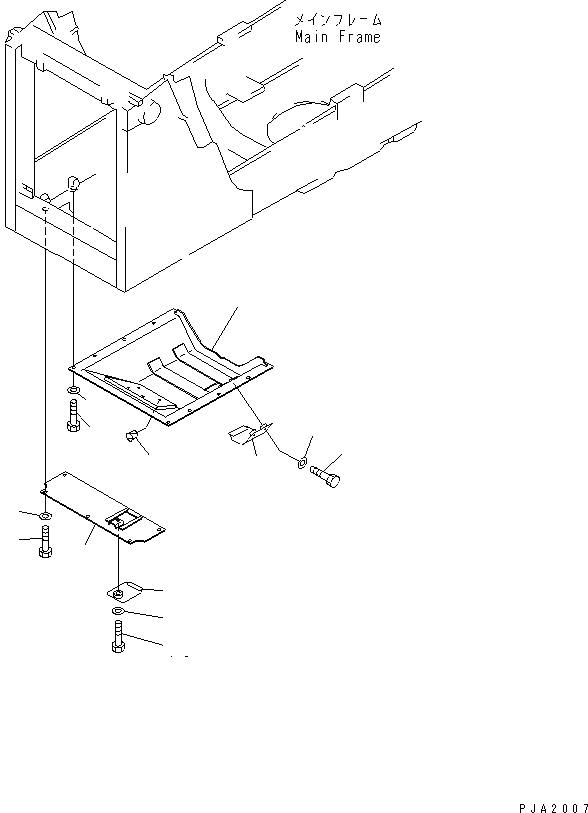 メインフレーム
Main Frame

PJA2007