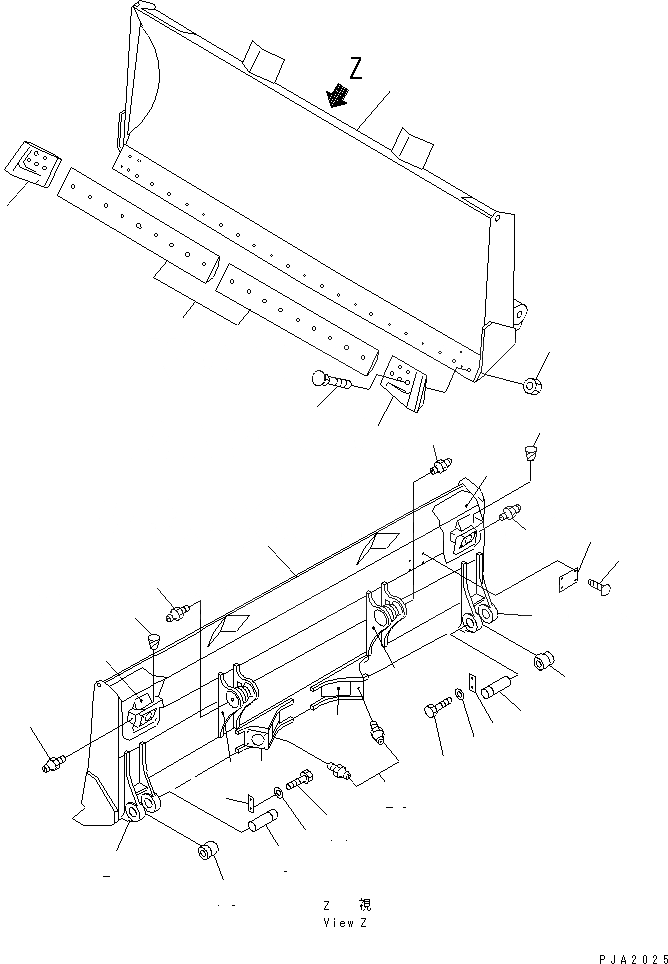 Z

Z 視
View Z

PJA2025