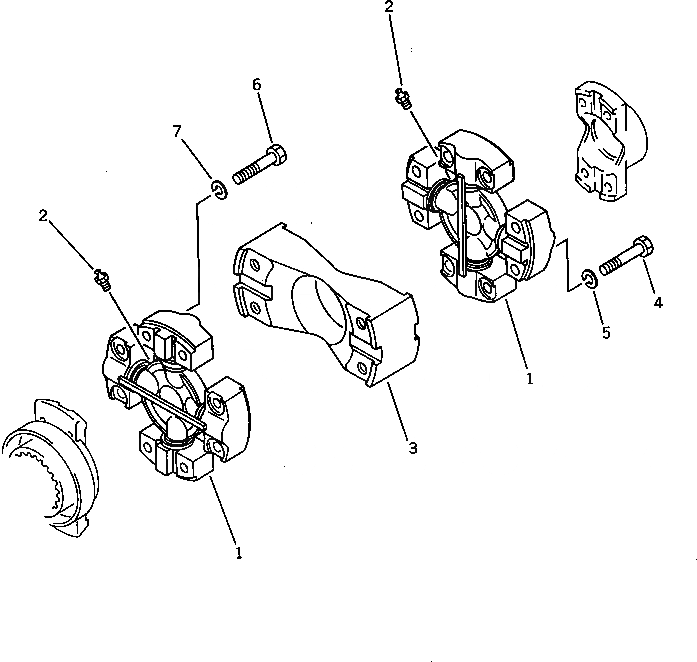 2
6
7
2
4
5
1
3
1