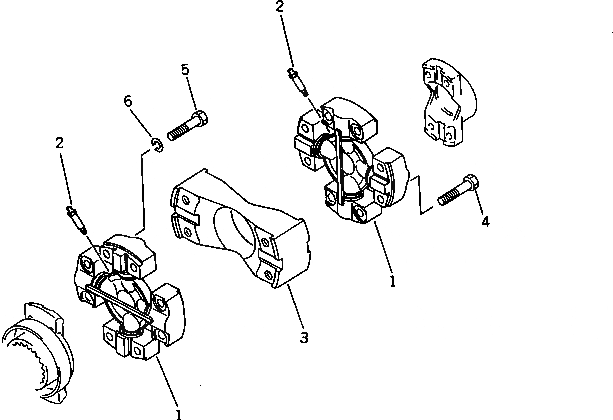 2
5
6
2
4
1
3
1