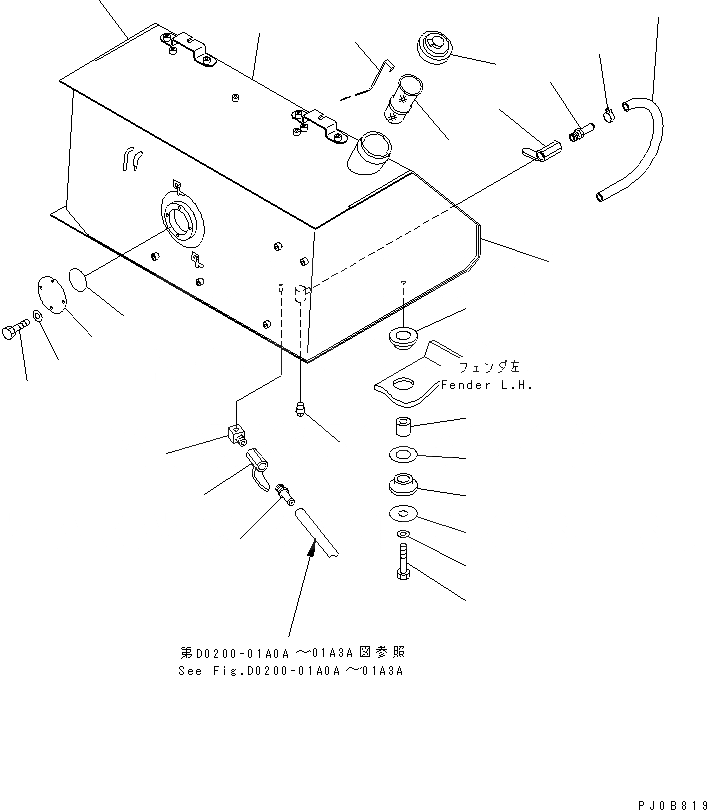 フェンダ左
Fender L.H.

第D0200-01A0A ～01A3A 図参照
See Fig.D0200-01A0A ～01A3A

PJ0B819